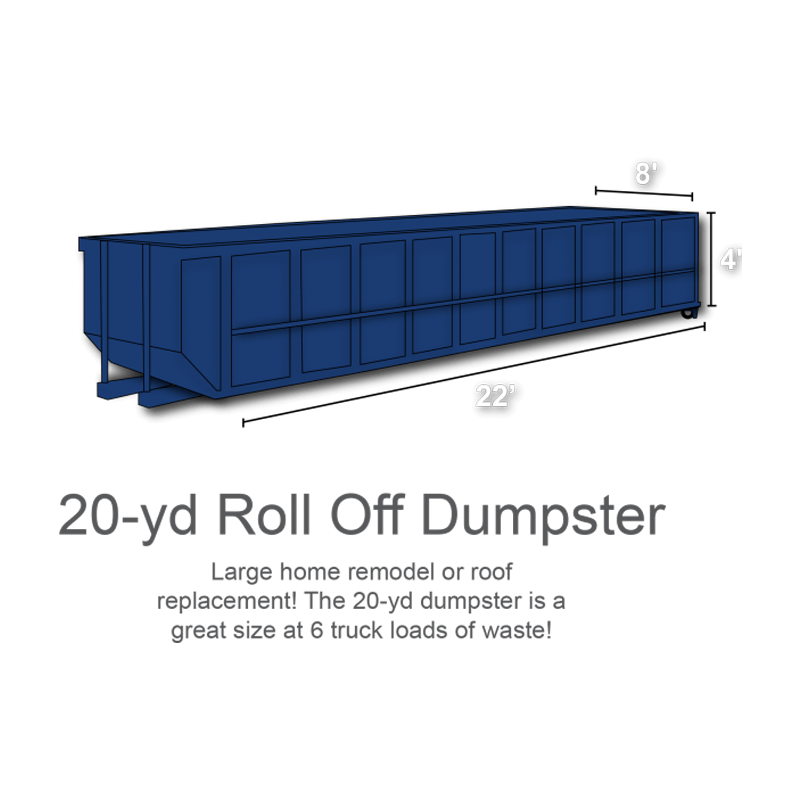 8'

4'

22'

20-yd Roll Off Dumpster

Large home remodel or roof replacement! The 20-yd dumpster is a great size at 6 truck loads of waste!