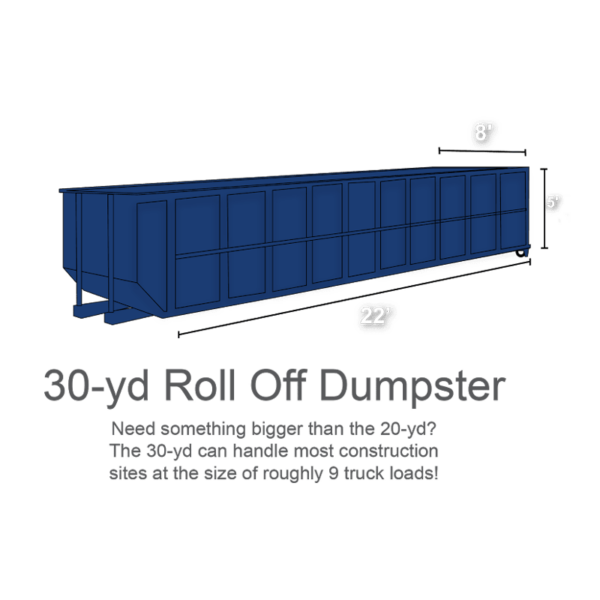 8"

5'

22'

30-yd Roll Off Dumpster

Need something bigger than the 20-yd? The 30-yd can handle most construction sites at the size of roughly 9 truck loads!