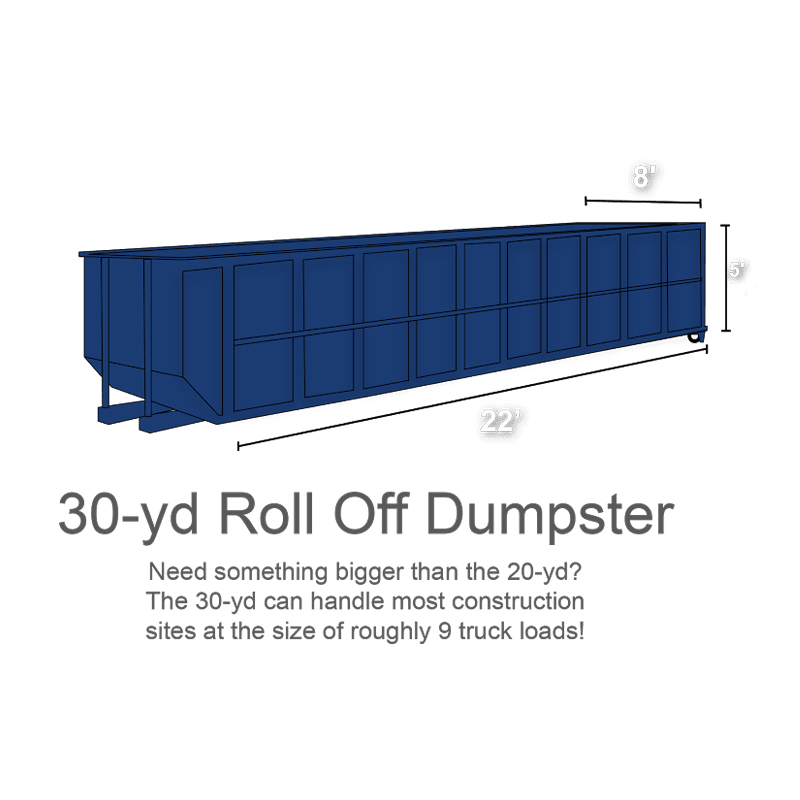 8'

5'

22'

30-yd Roll Off Dumpster

Need something bigger than the 20-yd? The 30-yd can handle most construction sites at the size of roughly 9 truck loads!