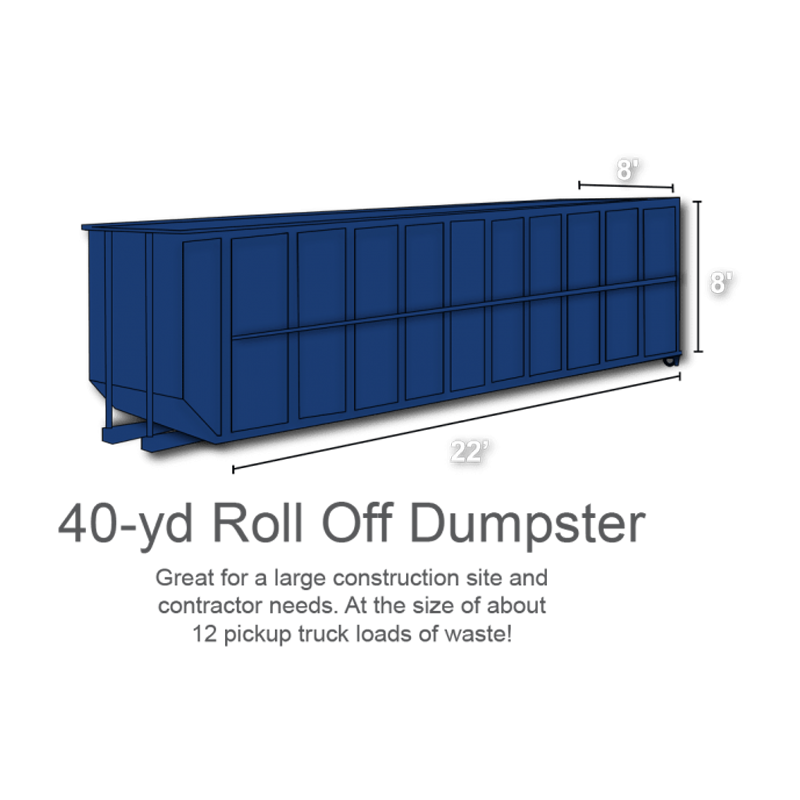 8'

8'

22'

40-yd Roll Off Dumpster

Great for a large construction site and contractor needs. At the size of about 12 pickup truck loads of waste!